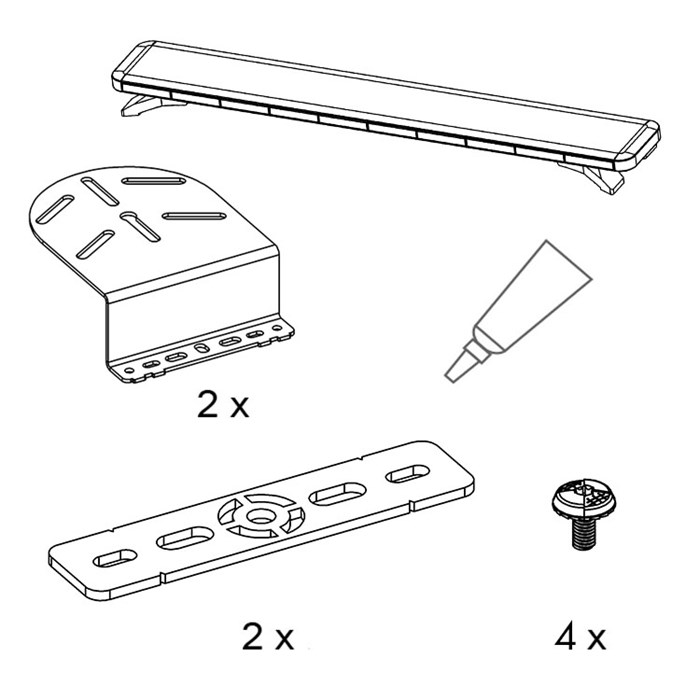 2 x

2 x

4 x