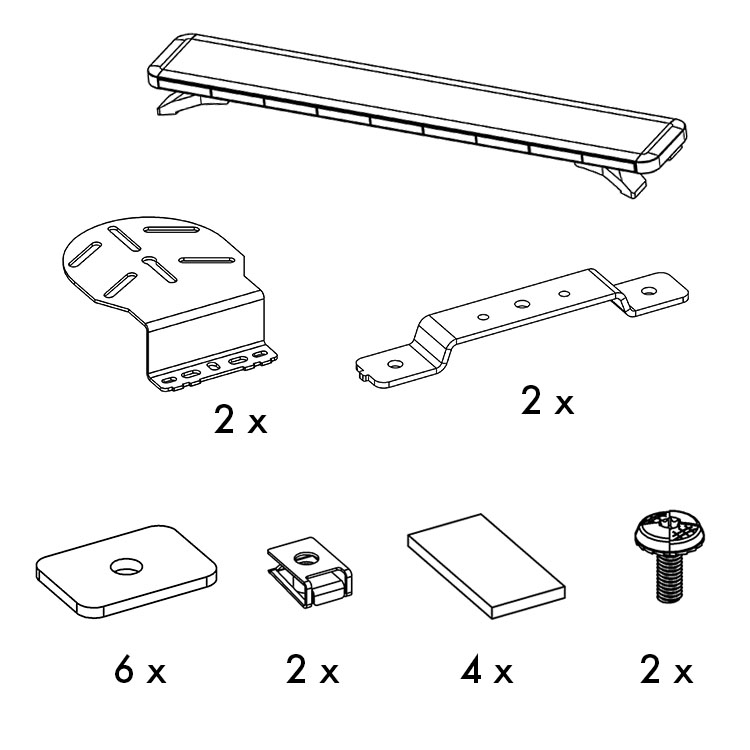 2 x

2 x

6 x

2 x

4 x

2 x